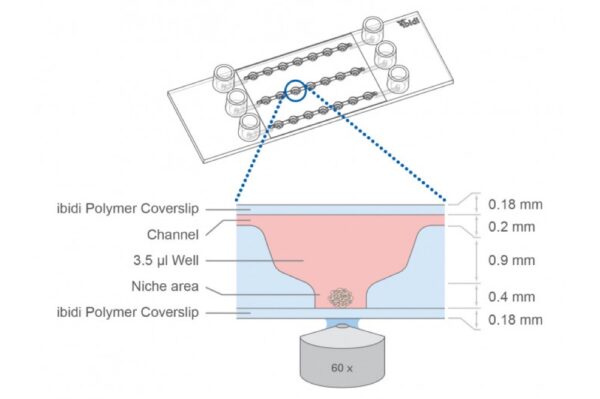 ibidi

ibidi Polymer Coverslip
Channel
3.5 µl Well
Niche area
ibidi Polymer Coverslip

0.18 mm
0.2 mm
0.9 mm
0.4 mm
0.18 mm

60 x